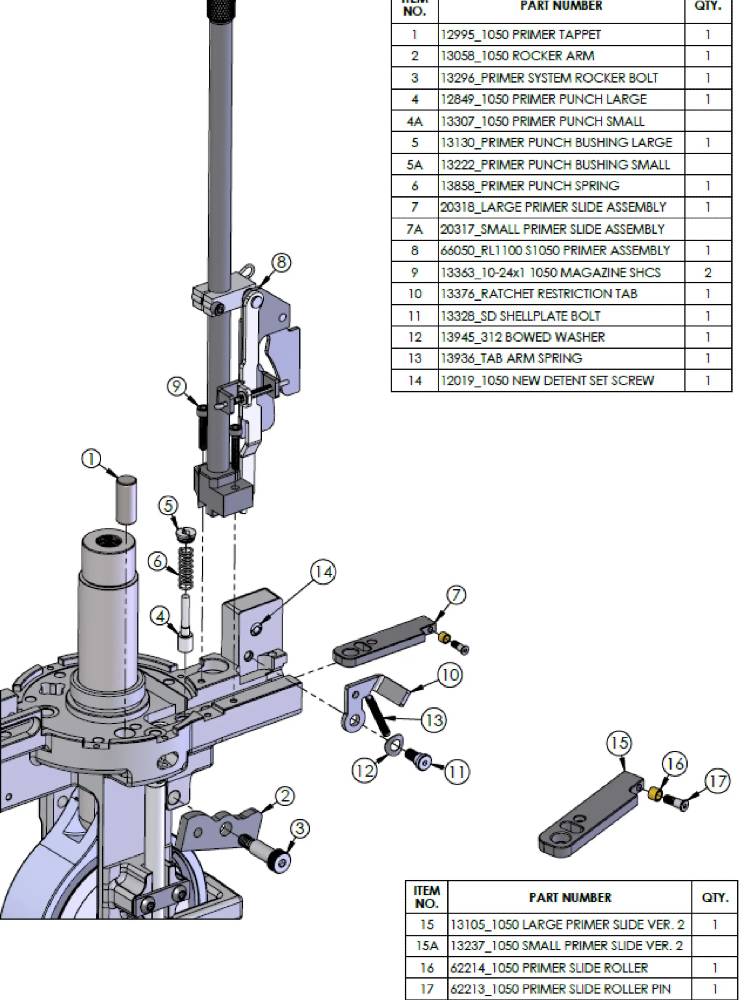 | ITEM NO. | PART NUMBER | QTY. |
|---|---|---|
| 1 | 12995_1050 PRIMER TAPPET | 1 |
| 2 | 13058_1050 ROCKER ARM | 1 |
| 3 | 13296_PRIMER SYSTEM ROCKER BOLT | 1 |
| 4 | 12849_1050 PRIMER PUNCH LARGE | 1 |
| 4A | 13307_1050 PRIMER PUNCH SMALL | |
| 5 | 13130_PRIMER PUNCH BUSHING LARGE | 1 |
| 5A | 13222_PRIMER PUNCH BUSHING SMALL | |
| 6 | 13858_PRIMER PUNCH SPRING | 1 |
| 7 | 20318_LARGE PRIMER SLIDE ASSEMBLY | 1 |
| 7A | 20317_SMALL PRIMER SLIDE ASSEMBLY | |
| 8 | 66050_RL1100 S1050 PRIMER ASSEMBLY | 1 |
| 9 | 13363_10-24x1 1050 MAGAZINE SHCS | 2 |
| 10 | 13376_RATCHET RESTRICTION TAB | 1 |
| 11 | 13328_SD SHELLPLATE BOLT | 1 |
| 12 | 13945_312 BOWED WASHER | 1 |
| 13 | 13936_TAB ARM SPRING | 1 |
| 14 | 12019_1050 NEW DETENT SET SCREW | 1 |

8
9
1
5
6
4
14
7
10
13
12
11
2
3
15
16
17

| ITEM NO. | PART NUMBER | QTY. |
|---|---|---|
| 15 | 13105_1050 LARGE PRIMER SLIDE VER. 2 | 1 |
| 15A | 13237_1050 SMALL PRIMER SLIDE VER. 2 | |
| 16 | 62214_1050 PRIMER SLIDE ROLLER | 1 |
| 17 | 62213_1050 PRIMER SLIDE ROLLER PIN | 1 |