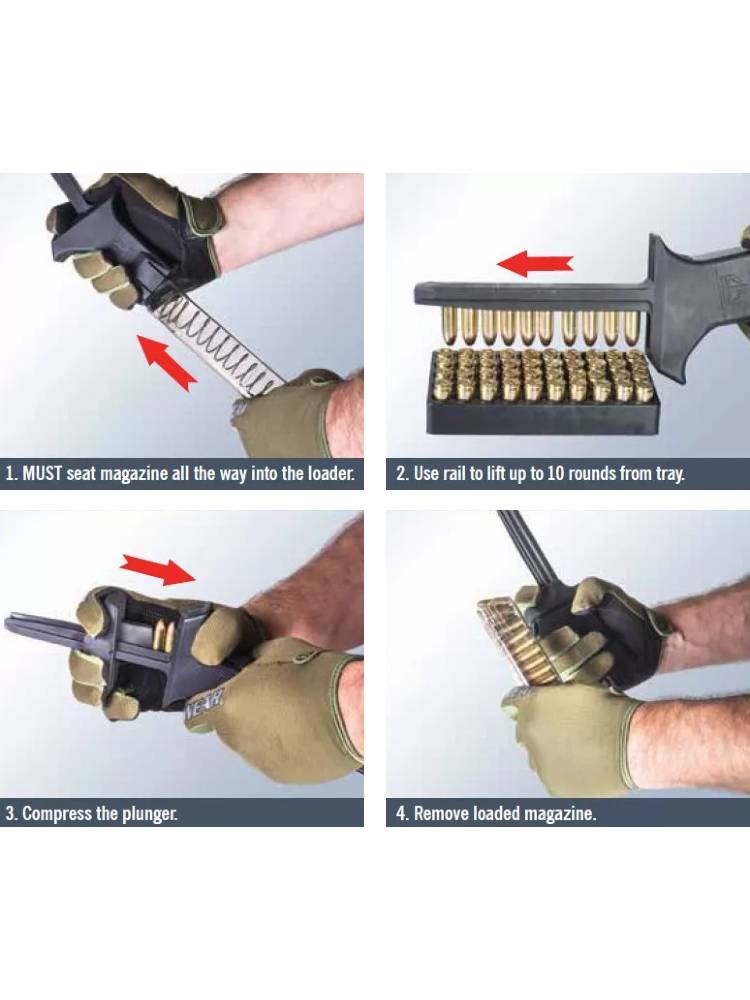 1. MUST seat magazine all the way into the loader.

2. Use rail to lift up to 10 rounds from tray.

3. Compress the plunger.

4. Remove loaded magazine.