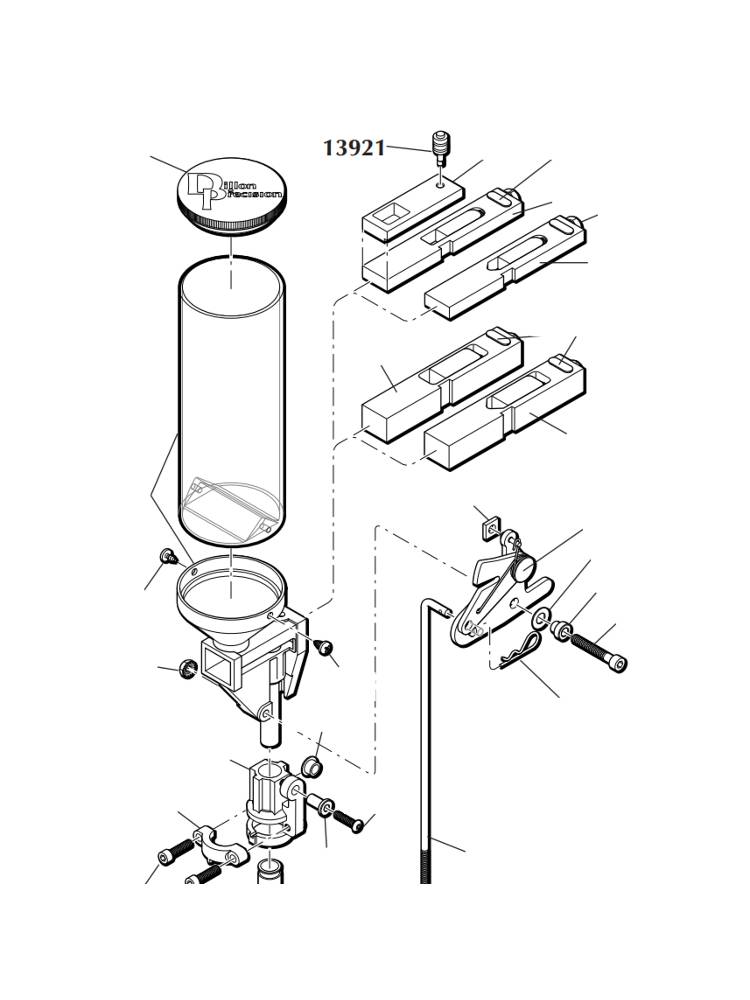 13921

Dillon Precision